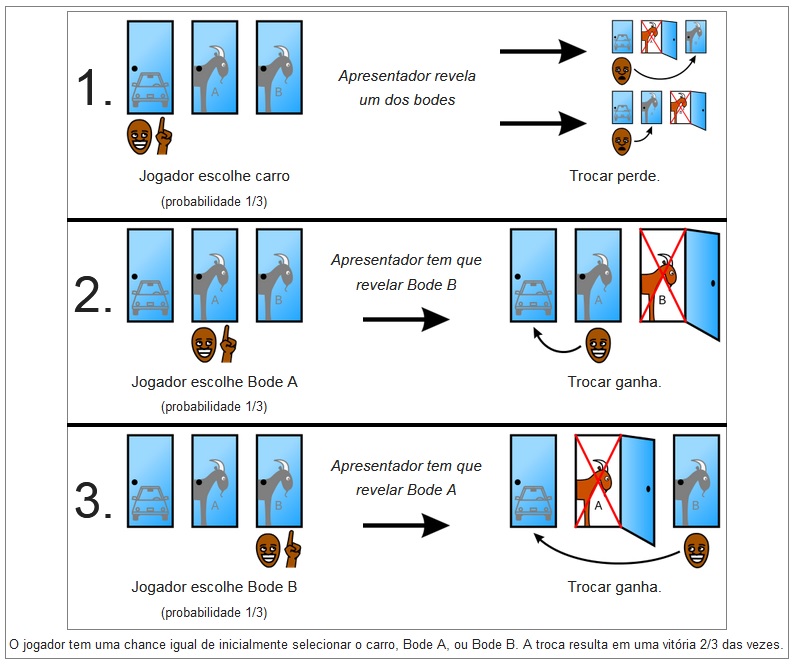 1.

A B

Jogador escolhe carro

(probabilidade 1/3)

Apresentador revela um dos bodes

Trocar perde.

2.

A B

Jogador escolhe Bode A

(probabilidade 1/3)

Apresentador tem que revelar Bode B

A B

Trocar ganha.

3.

A B

Jogador escolhe Bode B

(probabilidade 1/3)

Apresentador tem que revelar Bode A

A B

Trocar ganha.

O jogador tem uma chance igual de inicialmente selecionar o carro, Bode A, ou Bode B. A troca resulta em uma vitória 2/3 das vezes.